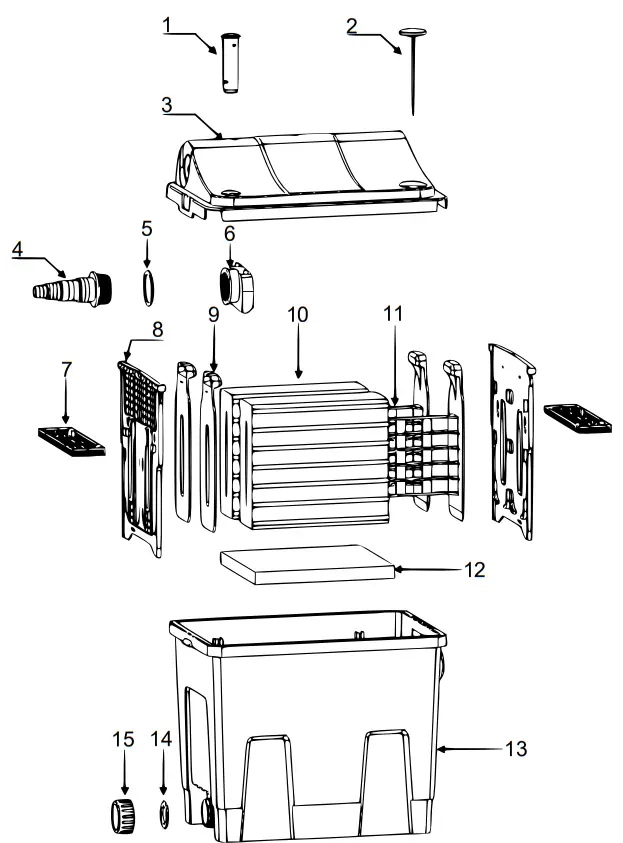 1
2
3
4
5
6
7
8
9
10
11
12
13
15
14