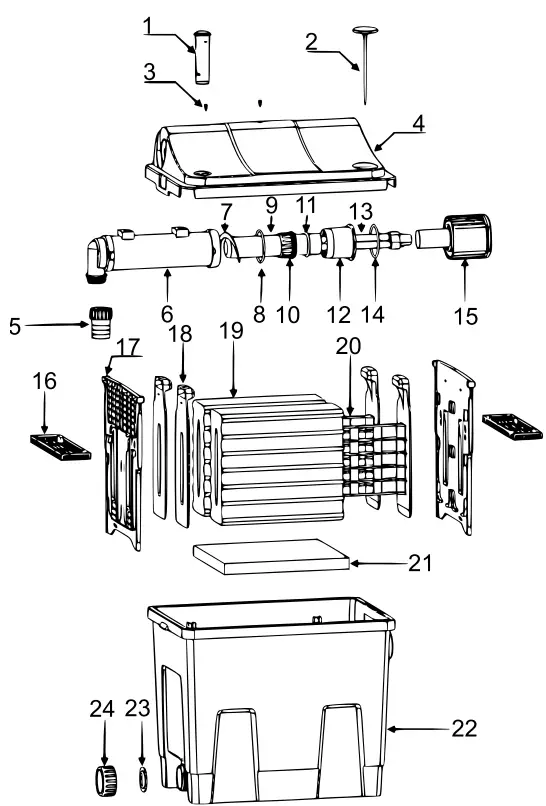 1
2
3
4
7
9
11
13
6
8
10
12
14
15
5
17
18
19
20
16
21
24
23
22