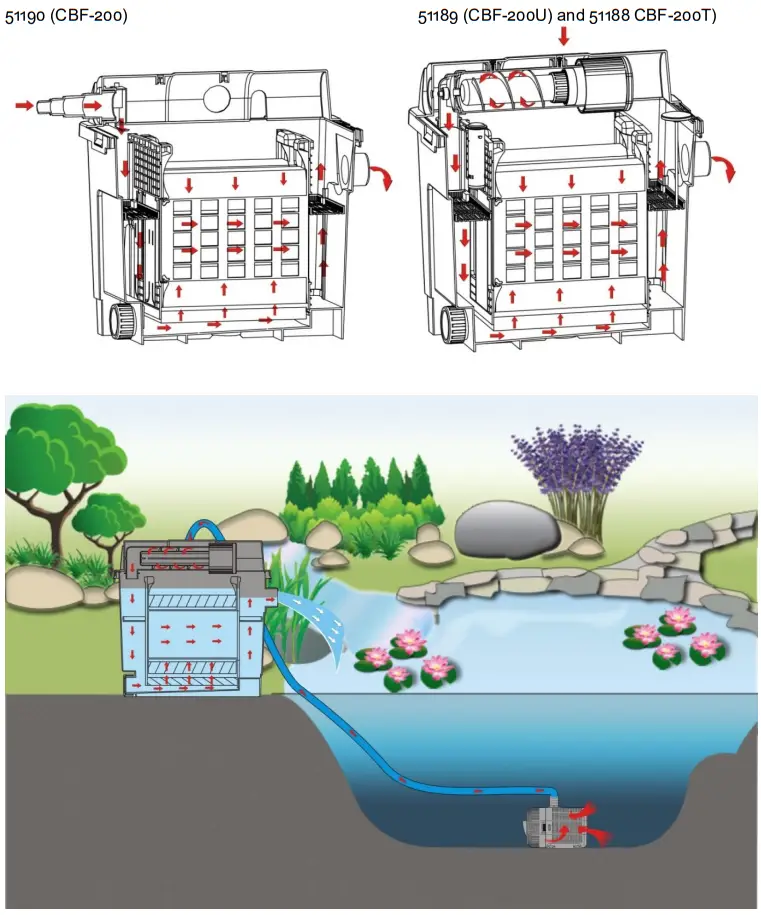 51190 (CBF-200)

51189 (CBF-200U) and 51188 CBF-200T)