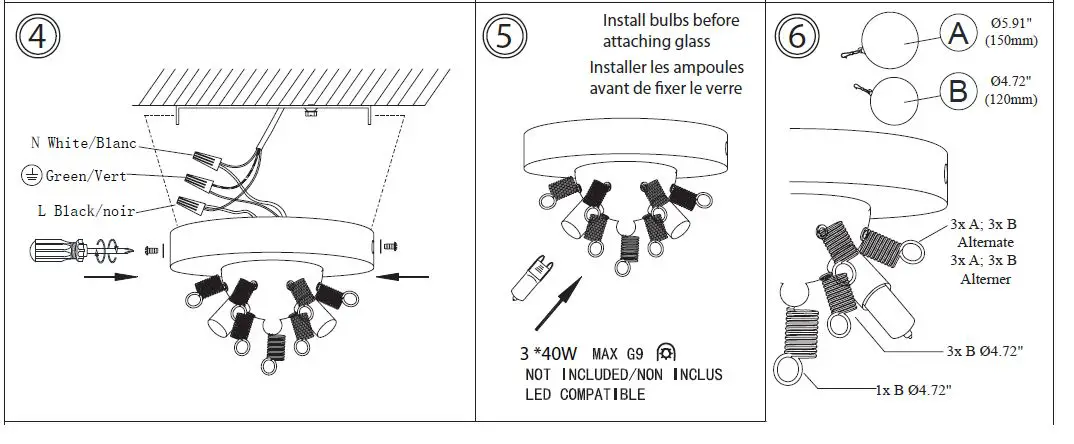 4

N White/Blanc
Green/Vert
L Black/noir

5

Install bulbs before attaching glass
Installer les ampoules avant de fixer le verre

3 *40W MAX G9
NOT INCLUDED/NON INCLUS
LED COMPATIBLE

6

A Ø5.91" (150mm)
B Ø4.72" (120mm)

3x A; 3x B Alternate
3x A; 3x B Alterner

3x B Ø4.72"
1x B Ø4.72"