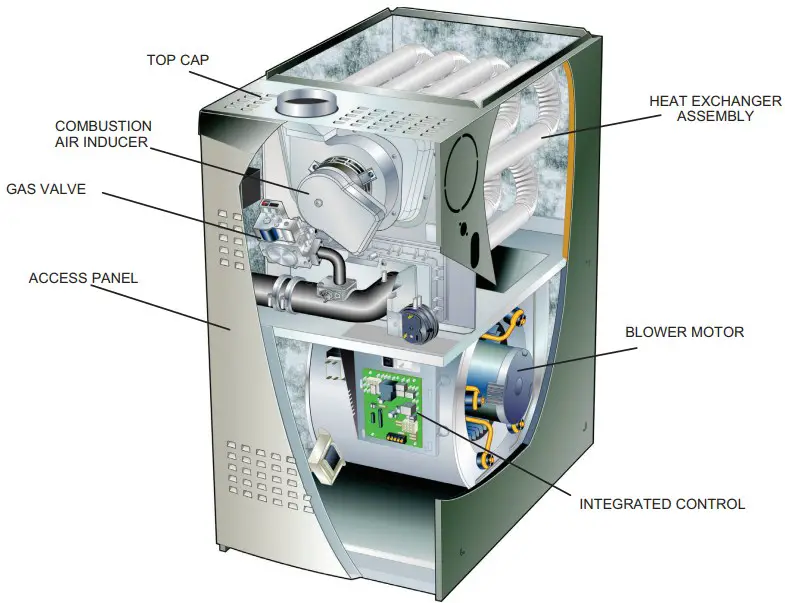 TOP CAP

COMBUSTION AIR INDUCER

GAS VALVE

ACCESS PANEL

HEAT EXCHANGER ASSEMBLY

BLOWER MOTOR

INTEGRATED CONTROL