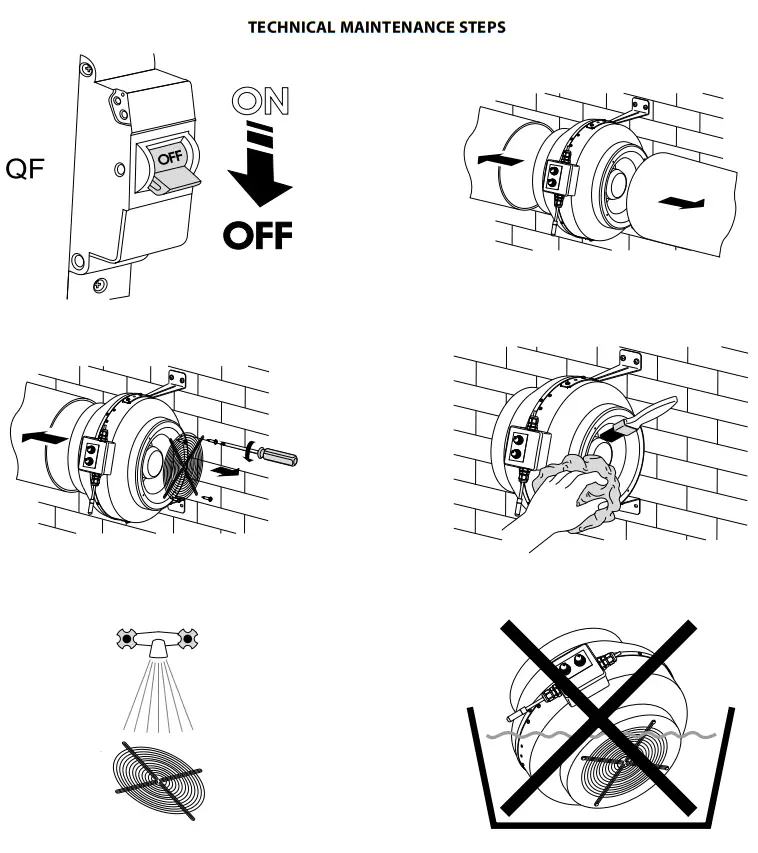 TECHNICAL MAINTENANCE STEPS

QF

OFF

ON

OFF