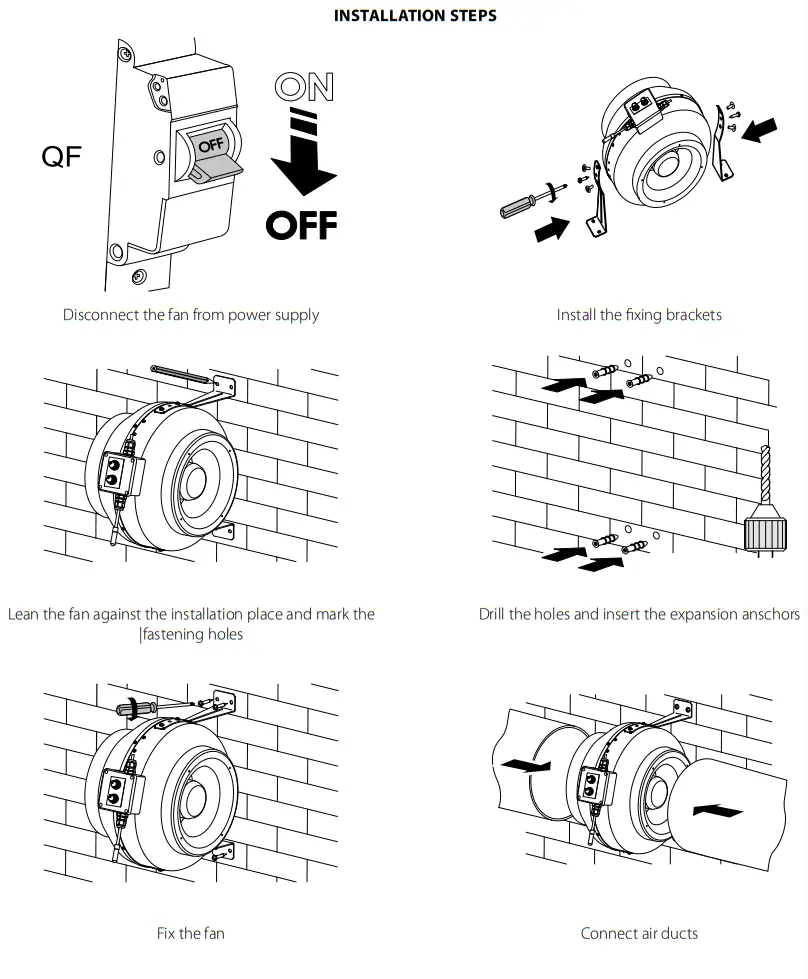 INSTALLATION STEPS

QF

OFF

ON

OFF

Disconnect the fan from power supply

Install the fixing brackets

Lean the fan against the installation place and mark the |fastening holes

Drill the holes and insert the expansion anschors

Fix the fan

Connect air ducts