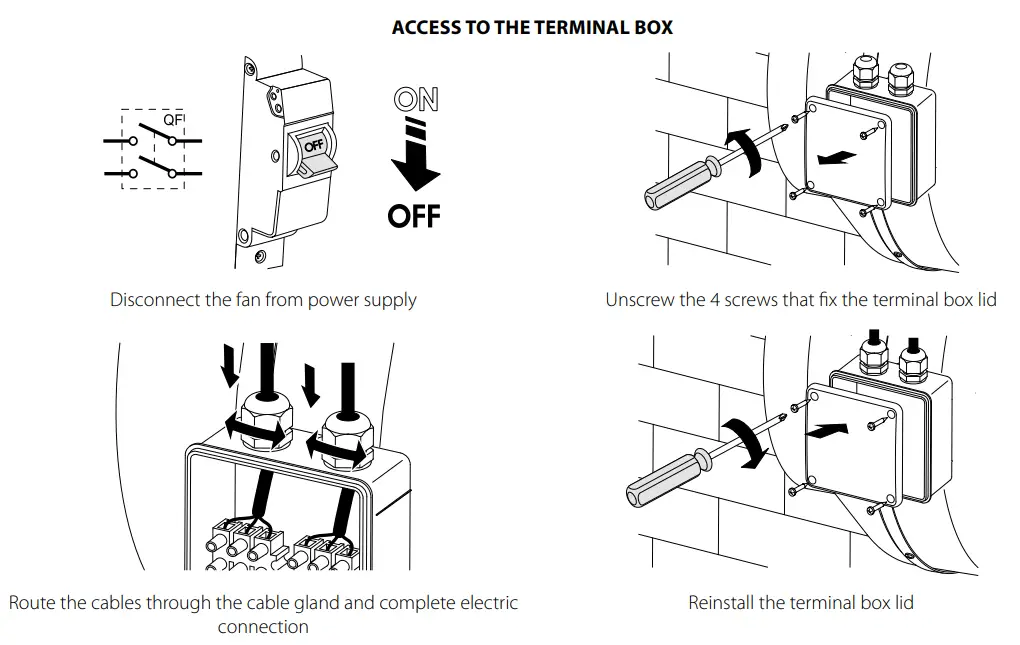 ACCESS TO THE TERMINAL BOX

QF

OFF

ON

OFF

Disconnect the fan from power supply

Unscrew the 4 screws that fix the terminal box lid

Route the cables through the cable gland and complete electric connection

Reinstall the terminal box lid