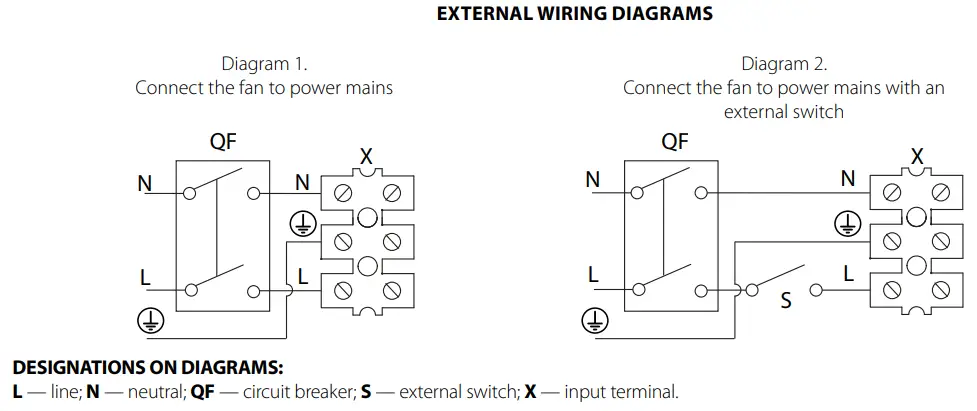 EXTERNAL WIRING DIAGRAMS

Diagram 1.
Connect the fan to power mains

QF
X
N
N
L
L

Diagram 2.
Connect the fan to power mains with an external switch

QF
X
N
N
L
L
S

DESIGNATIONS ON DIAGRAMS:
L — line; N — neutral; QF — circuit breaker; S — external switch; X — input terminal.