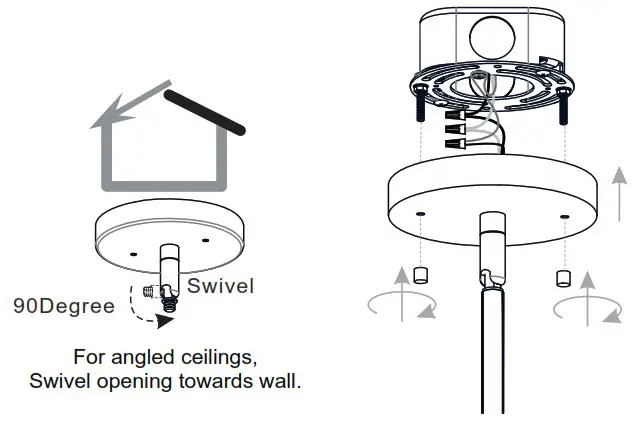 Swivel

90Degree

For angled ceilings,
Swivel opening towards wall.