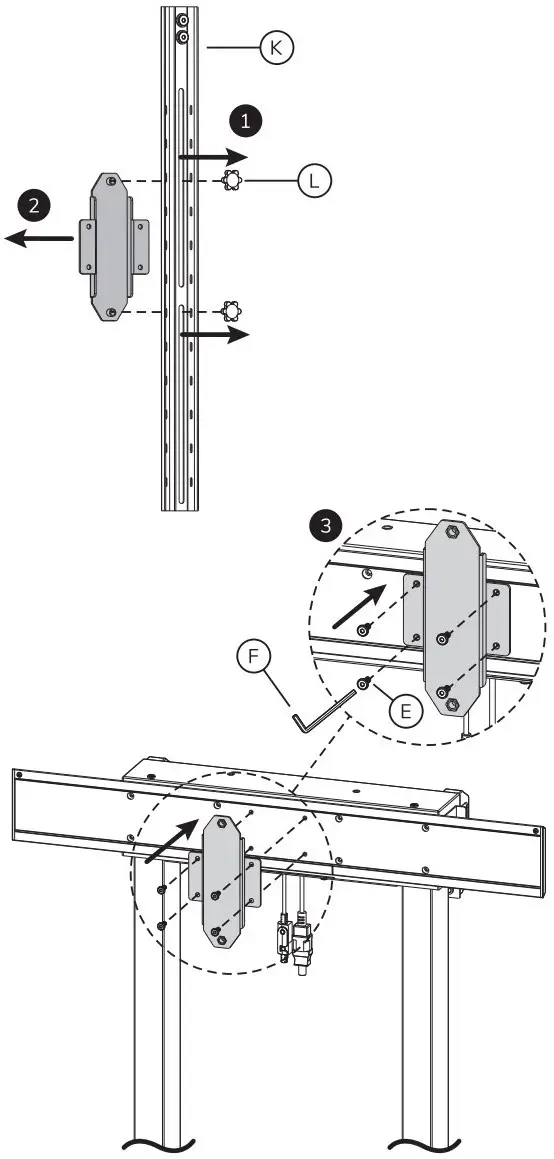 K
1
L
2
3
F
E