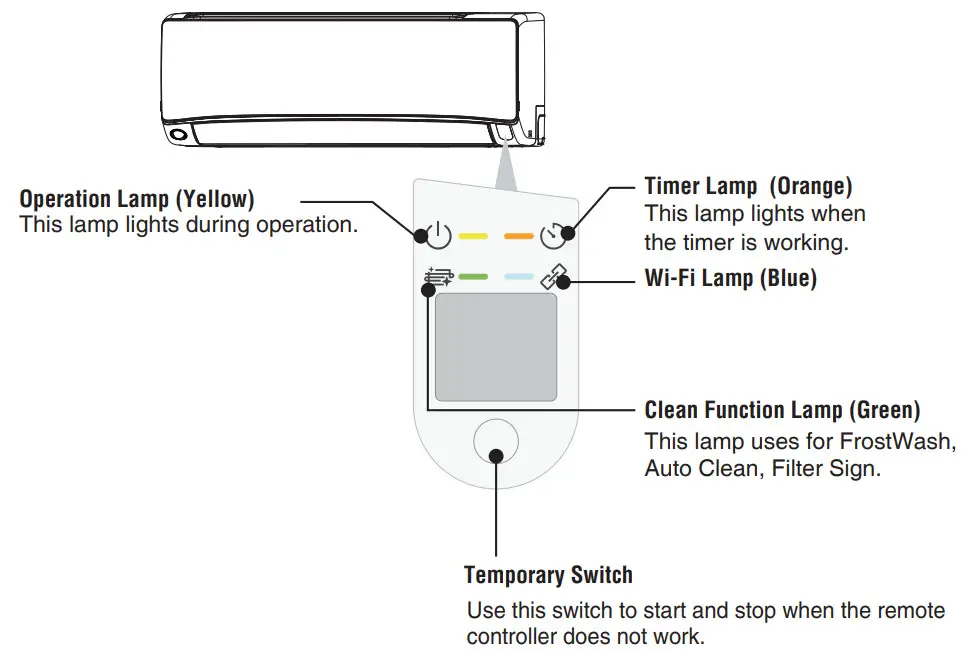 Operation Lamp (Yellow)
This lamp lights during operation.

Timer Lamp (Orange)
This lamp lights when the timer is working.

Wi-Fi Lamp (Blue)

Clean Function Lamp (Green)
This lamp uses for FrostWash, Auto Clean, Filter Sign.

Temporary Switch
Use this switch to start and stop when the remote controller does not work.