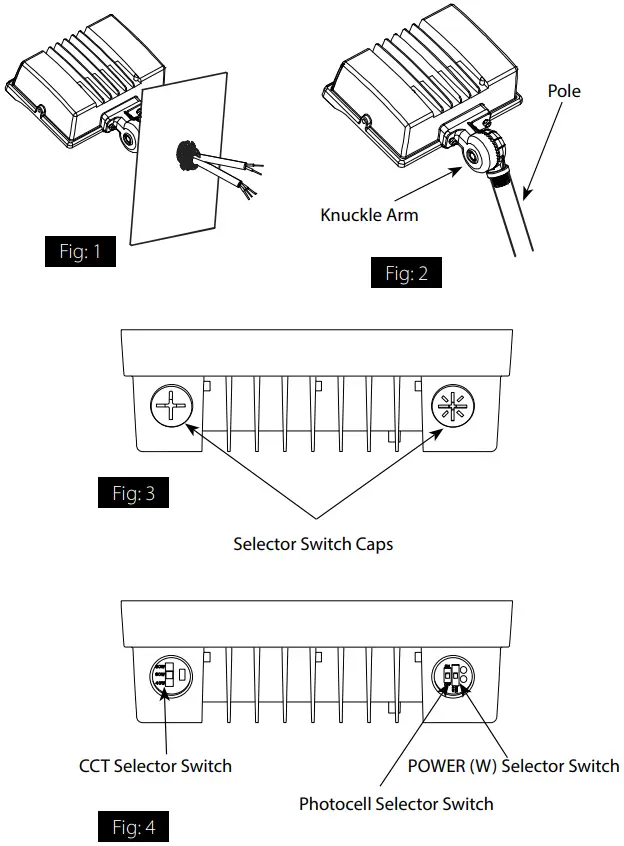 Fig: 1

Pole

Knuckle Arm

Fig: 2

Fig: 3

Selector Switch Caps

CCT Selector Switch

POWER (W) Selector Switch

Photocell Selector Switch

Fig: 4