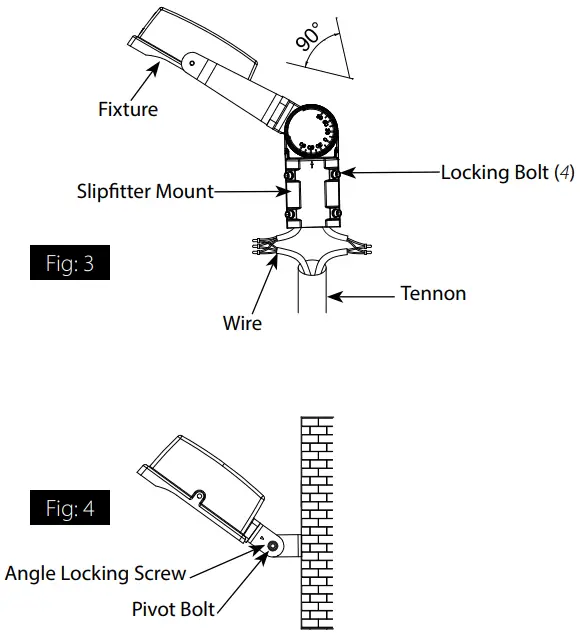 90°

Fixture

Locking Bolt (4)

Slipfitter Mount

Fig: 3

Tennon

Wire

Fig: 4

Angle Locking Screw

Pivot Bolt