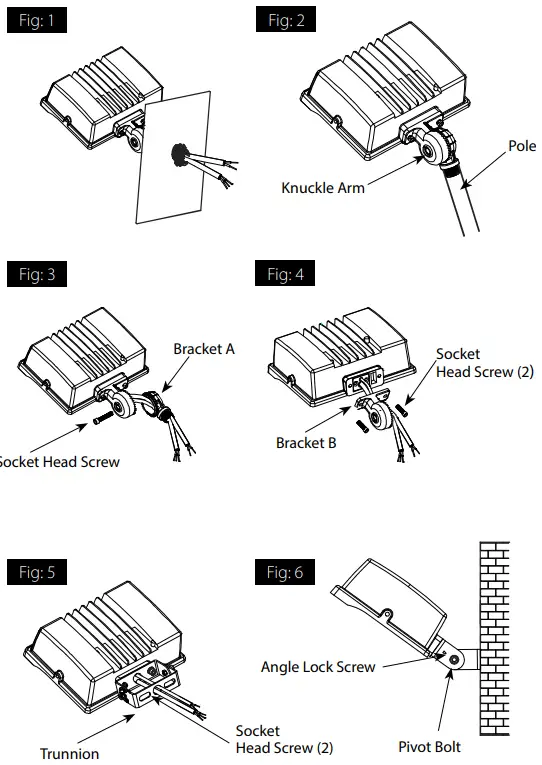 Fig: 1

Fig: 2

Knuckle Arm

Pole

Fig: 3

Bracket A

Socket Head Screw

Fig: 4

Socket Head Screw (2)

Bracket B

Fig: 5

Trunnion

Socket Head Screw (2)

Fig: 6

Angle Lock Screw

Pivot Bolt