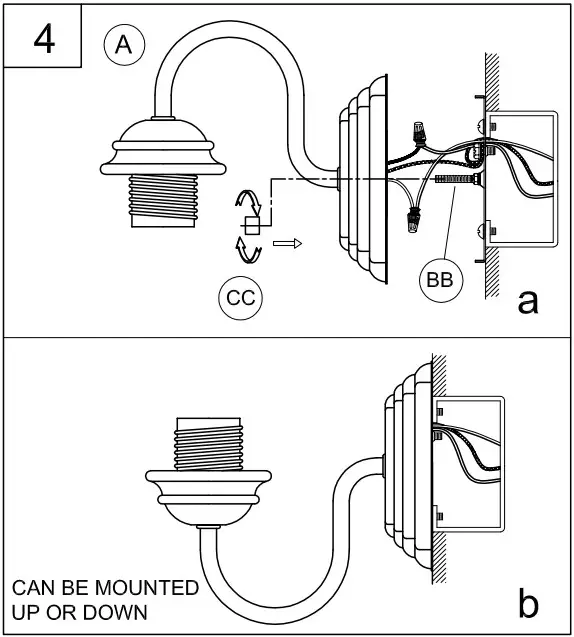 4

A

CC

BB

a

CAN BE MOUNTED UP OR DOWN

b