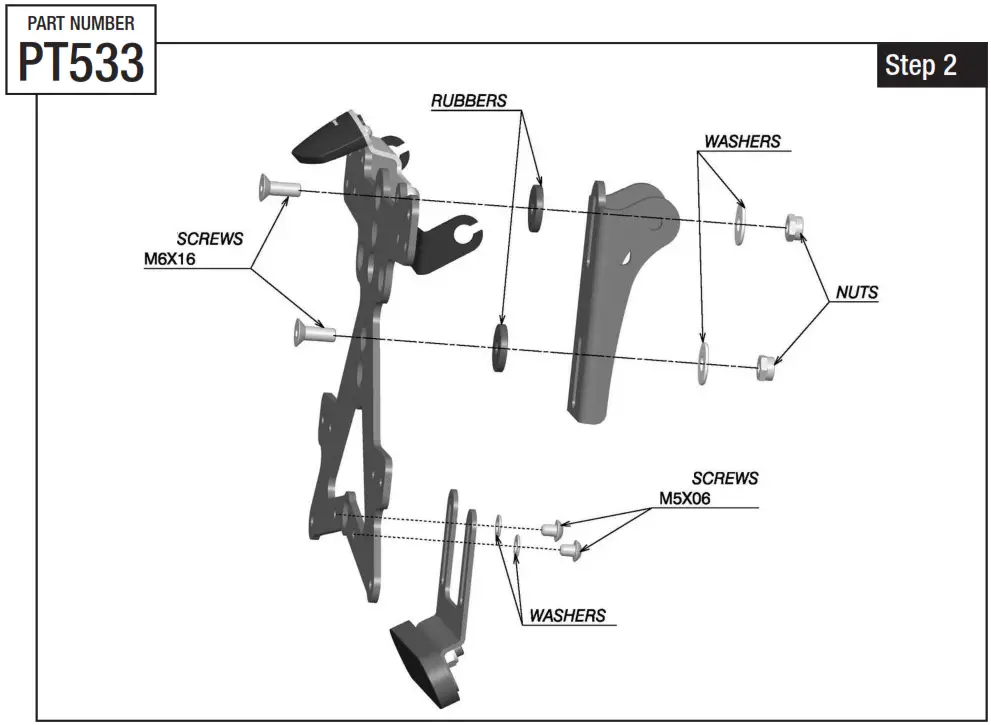 PART NUMBER
PT533

Step 2

RUBBERS

WASHERS

SCREWS
M6X16

NUTS

SCREWS
M5X06

WASHERS