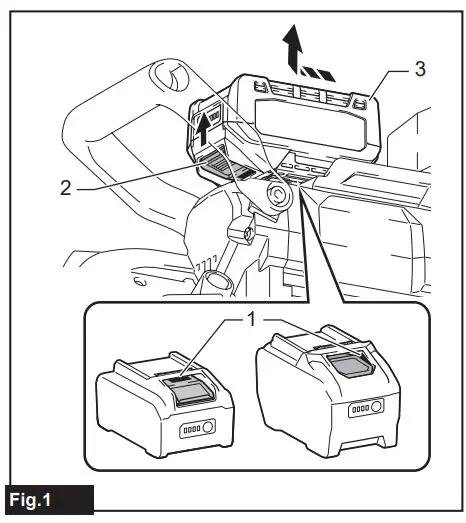 3
2
1
Fig.1