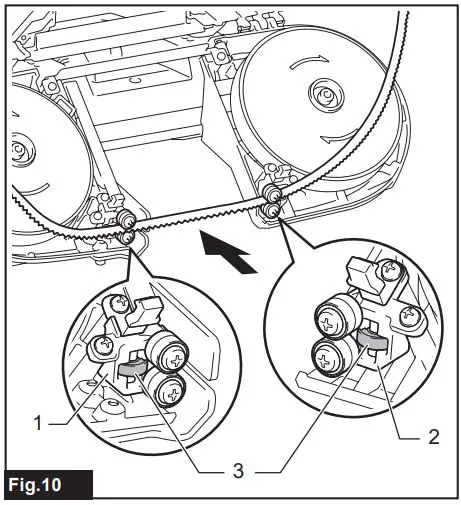 1

2

3

Fig.10