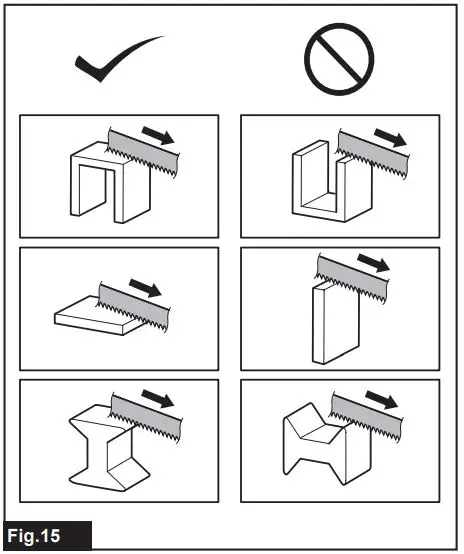 Fig.15