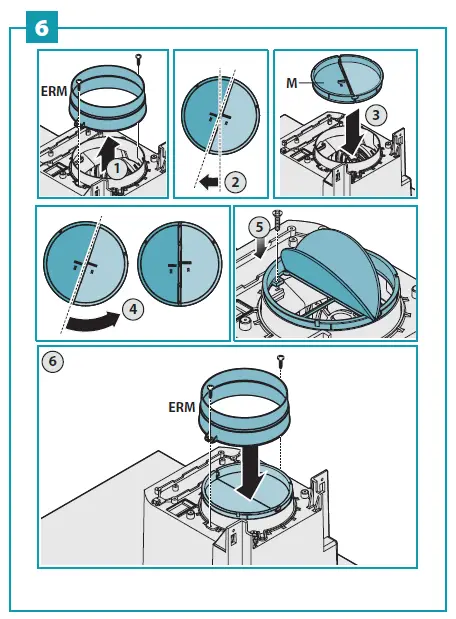 6

ERM

1

2

M

3

4

5

6

ERM