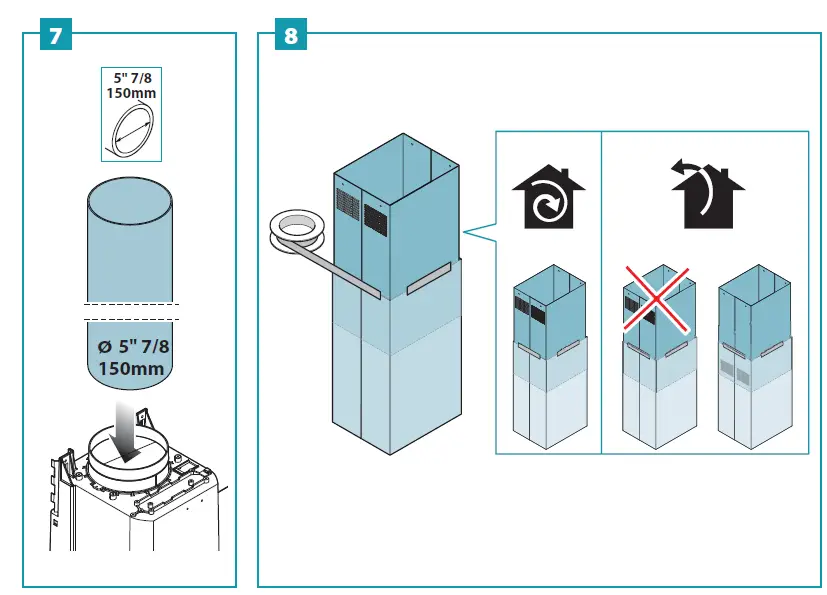 7

5" 7/8
150mm

ø 5" 7/8
150mm

8