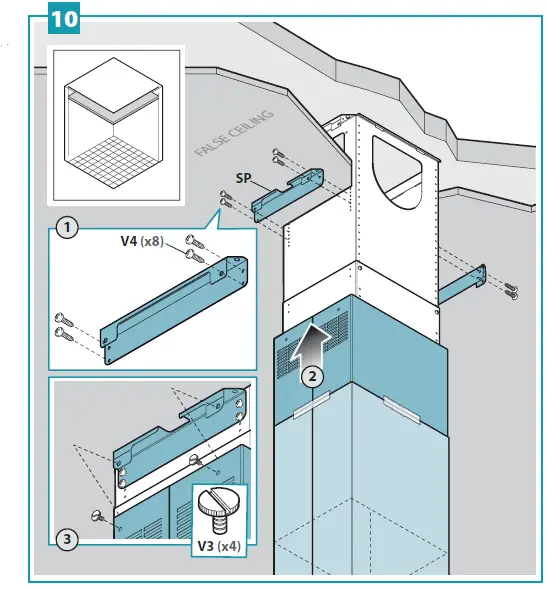 10

FALSE CEILING

SP

1

V4 (x8)

2

3

V3 (x4)