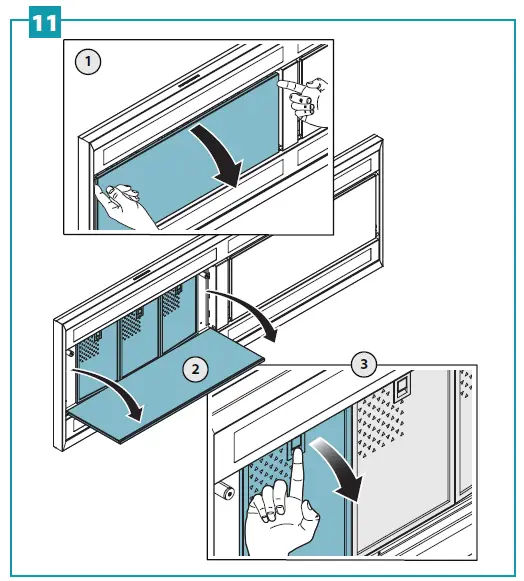 11

1

2

3