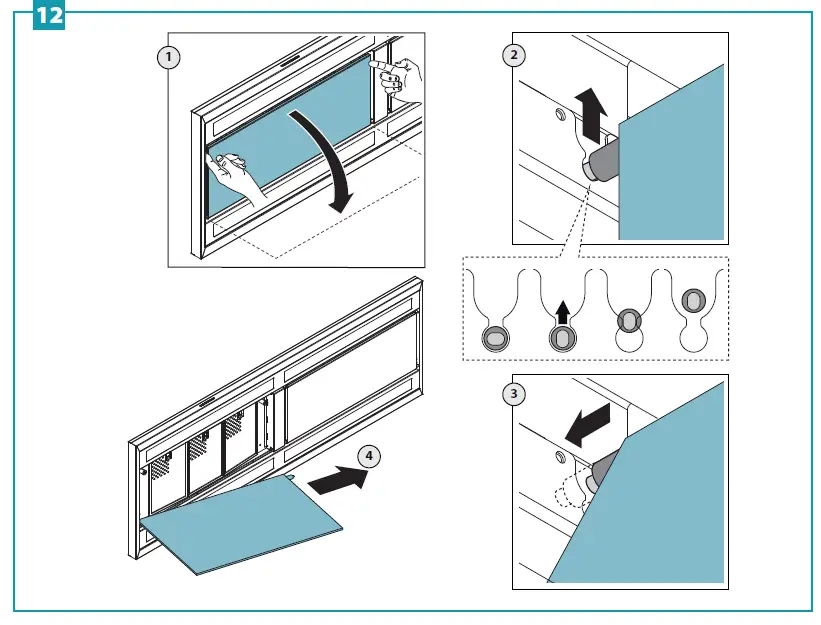 12

1

2

3

4