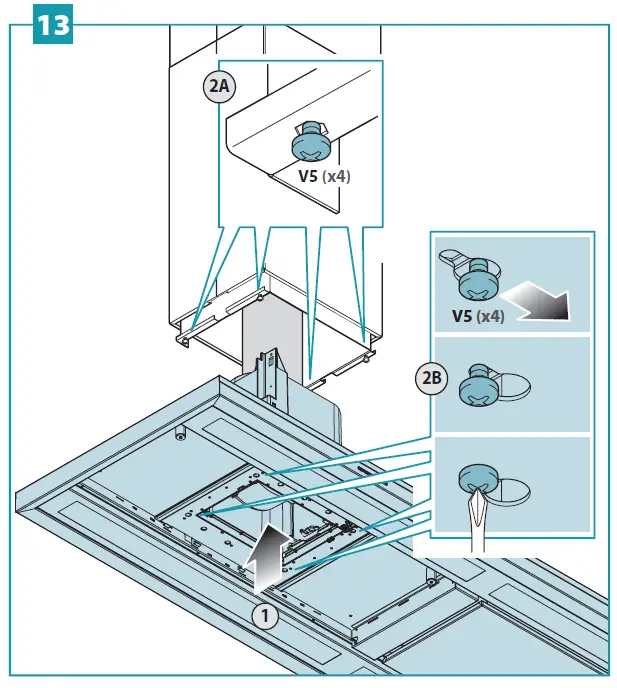 13

2A

V5 (x4)

V5 (x4)

2B

1