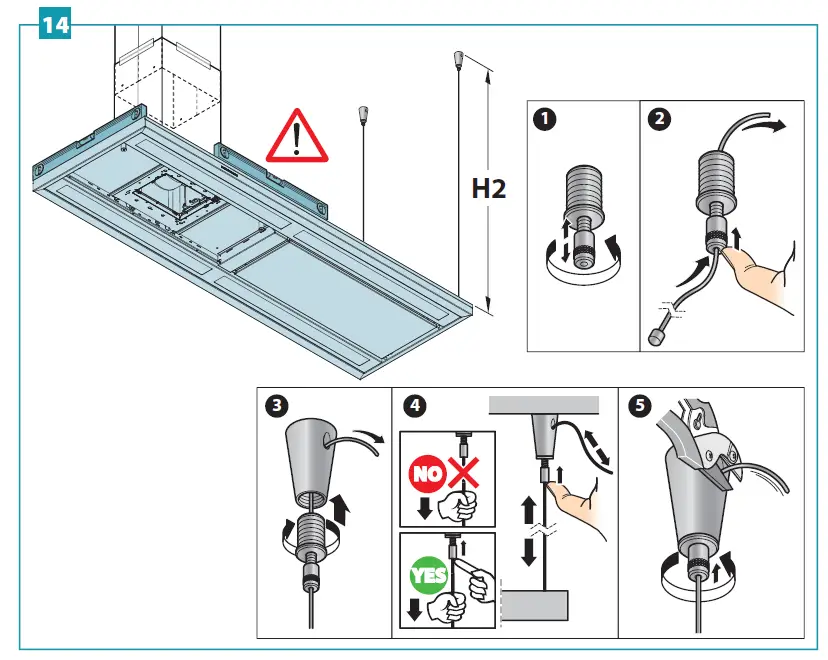 14

H2

1

2

3

4

NO

YES

5