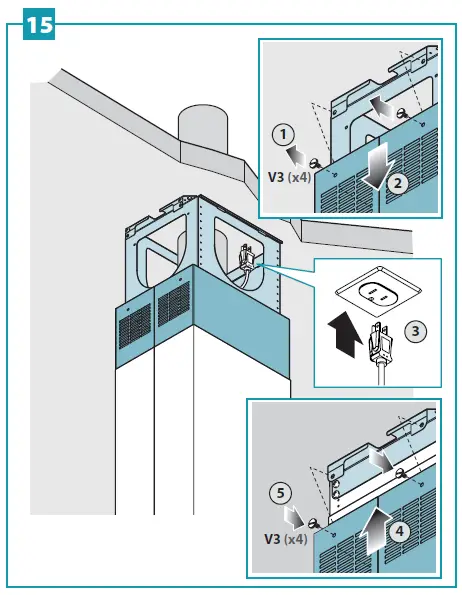 15

1

V3 (x4)

2

3

5

V3 (x4)

4