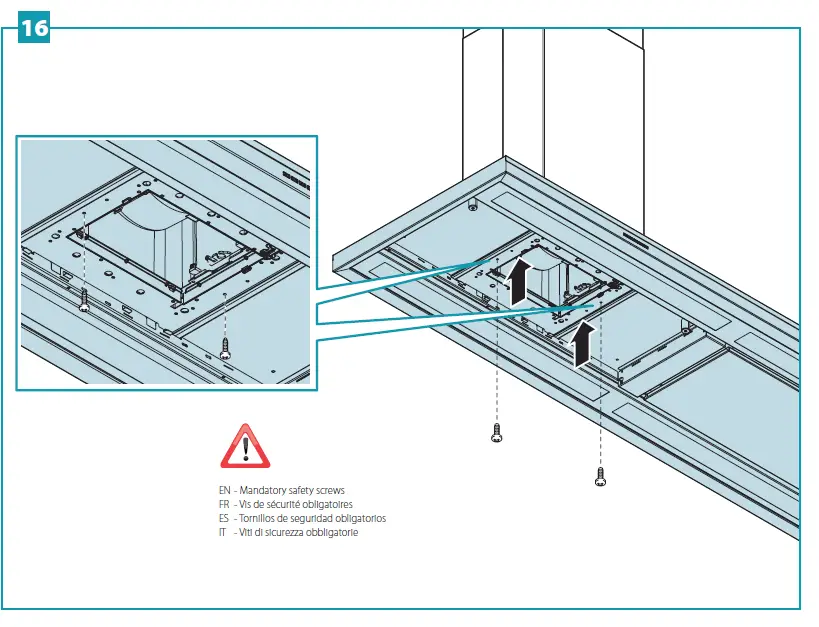 16

EN - Mandatory safety screws
FR - Vis de sécurité obligatoires
ES - Tornillos de seguridad obligatorios
IT - Viti di sicurezza obbligatorie