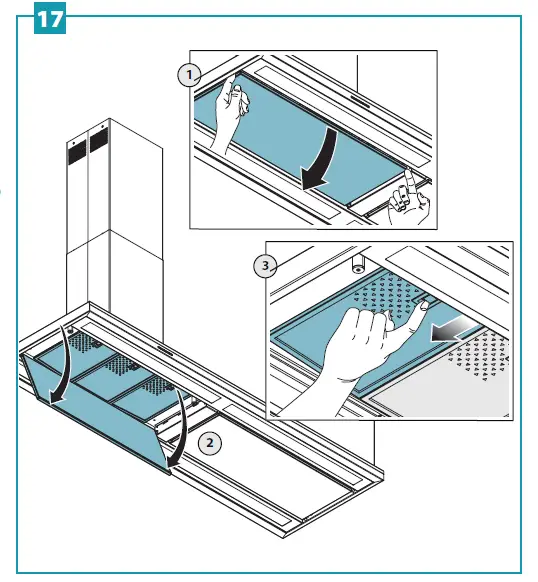 17

1

3

2