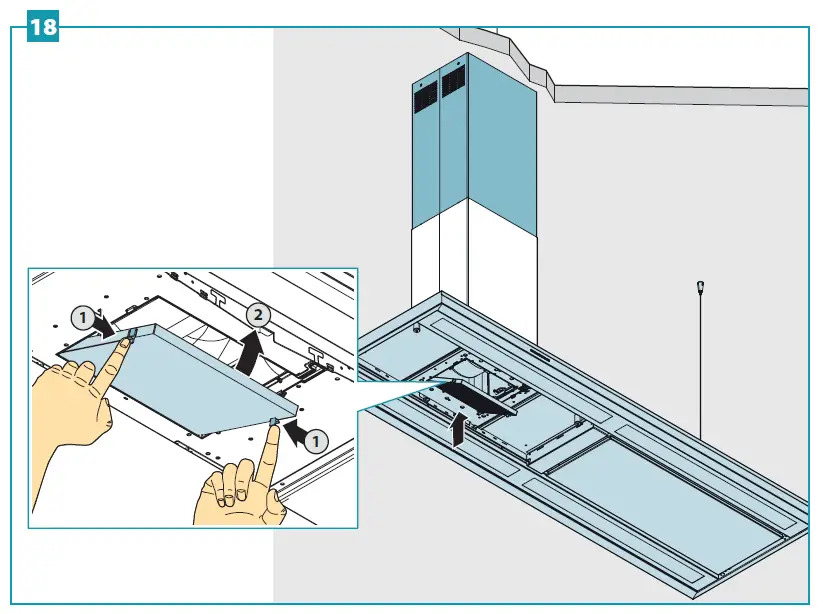 18

1

2

1