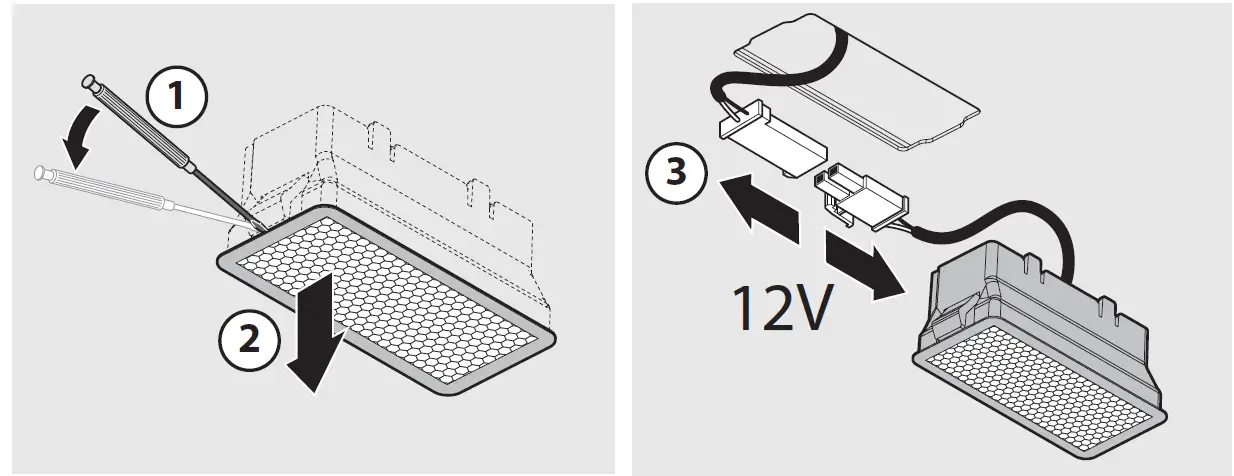 1
2
3
12V