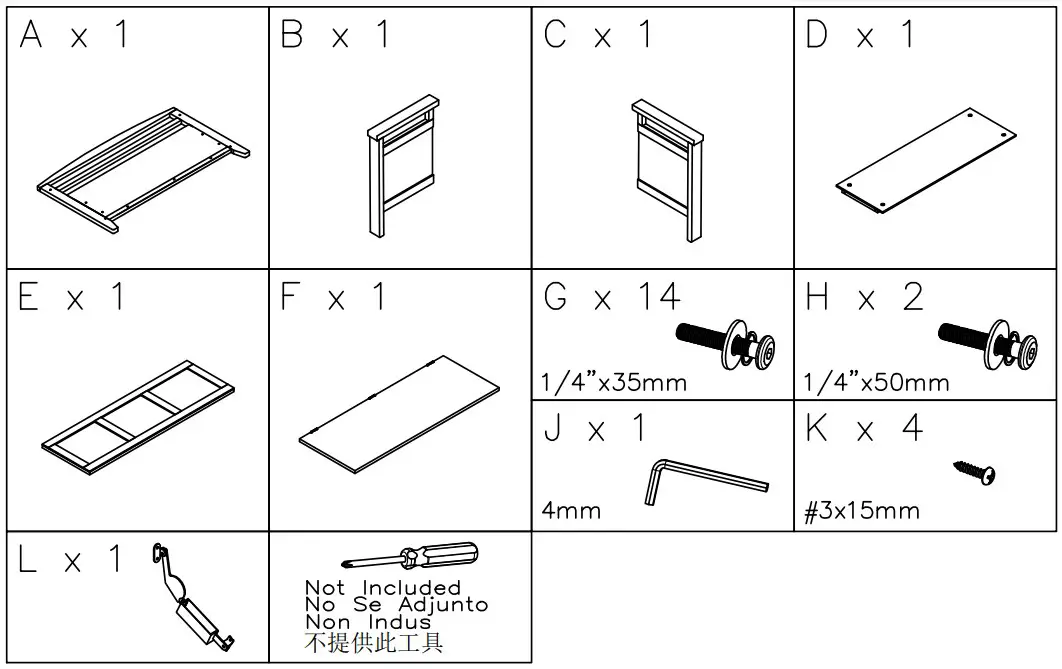 A x 1

B x 1

C x 1

D x 1

E x 1

F x 1

G x 14
1/4"x35mm

H x 2
1/4"x50mm

J x 1
4mm

K x 4
#3x15mm

L x 1

Not Included
No Se Adjunto
Non Indus
不提供此工具