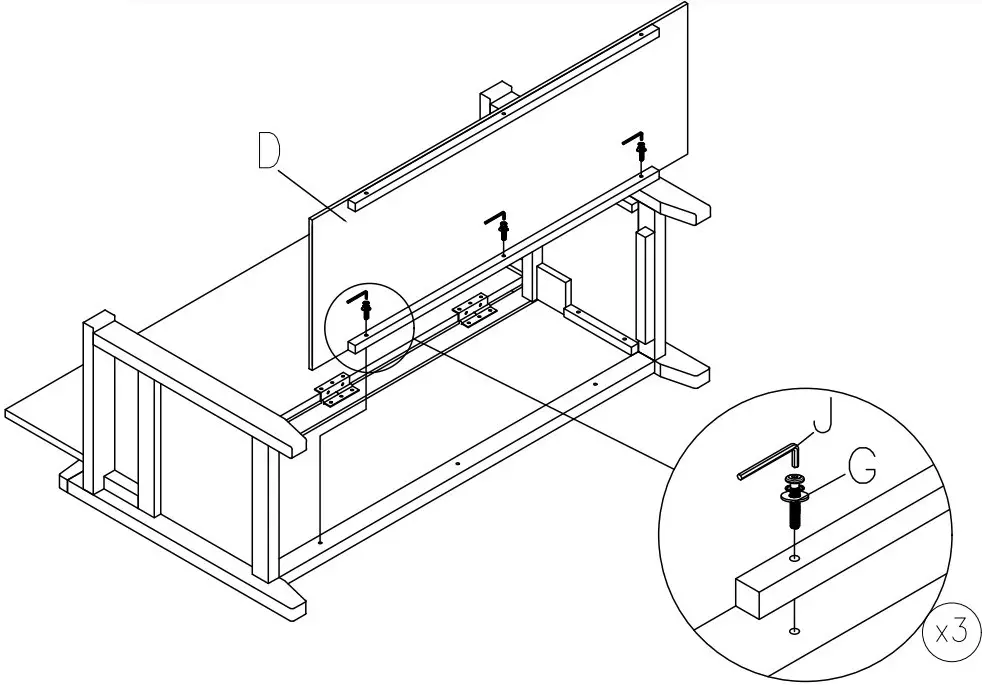 D

J

G

x3