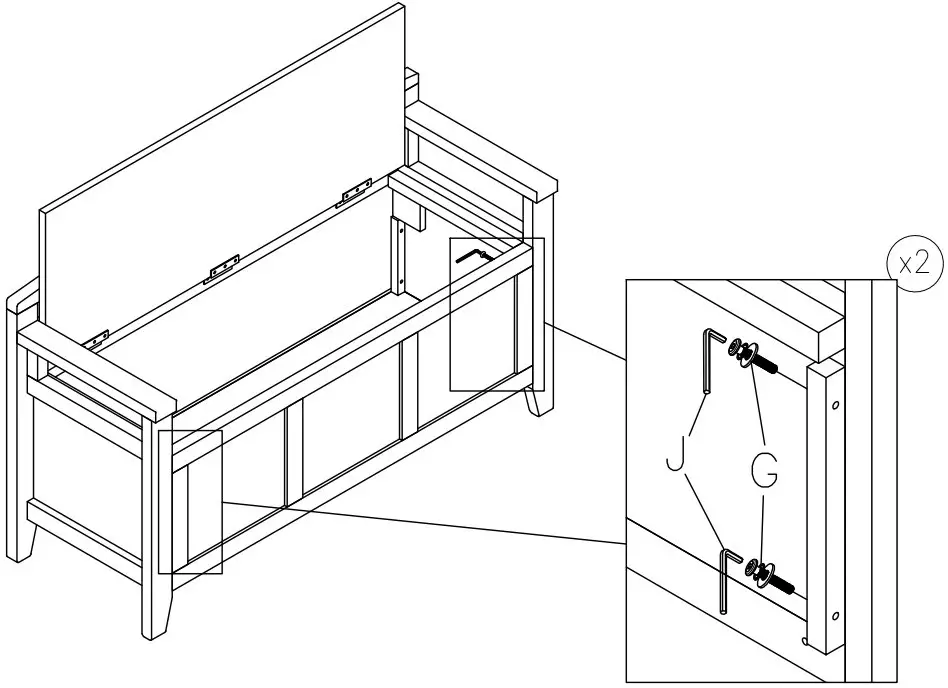 x2

J

G