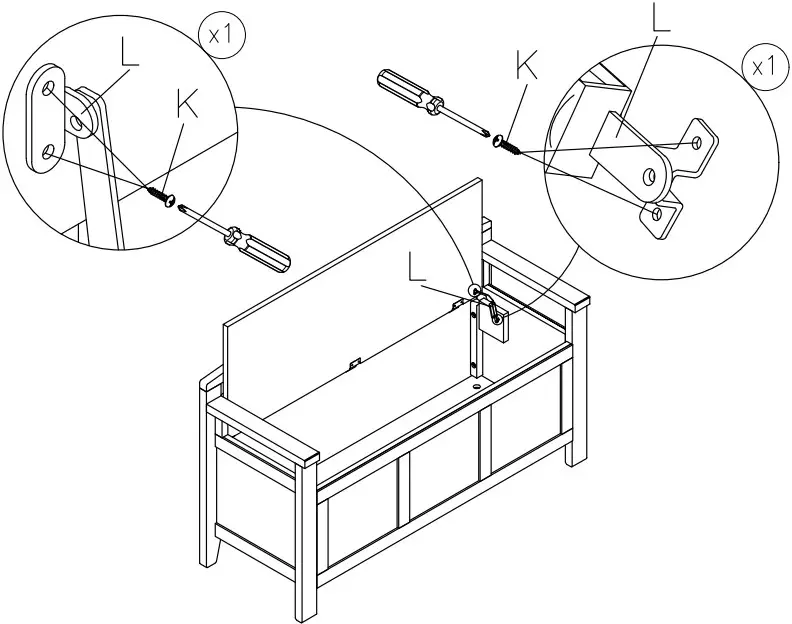 x1
L
K
K
L
x1
L