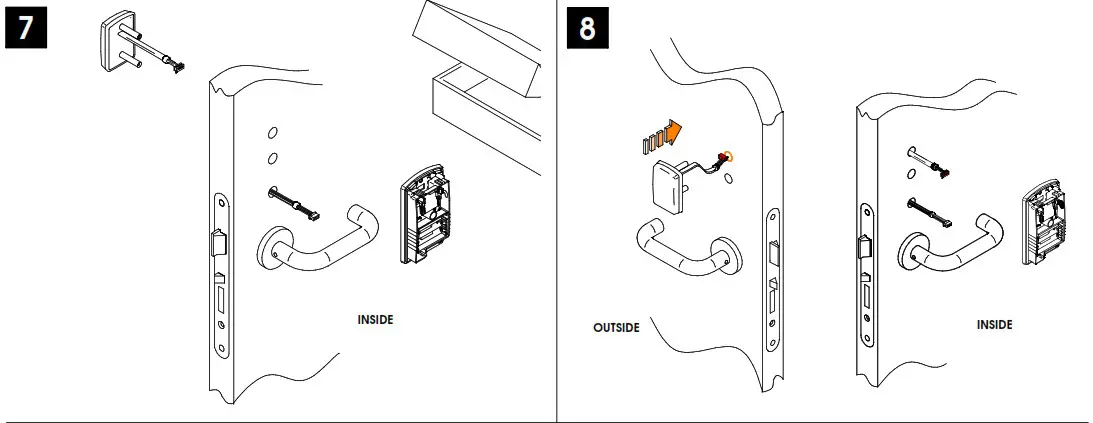 7

INSIDE

8

OUTSIDE

INSIDE