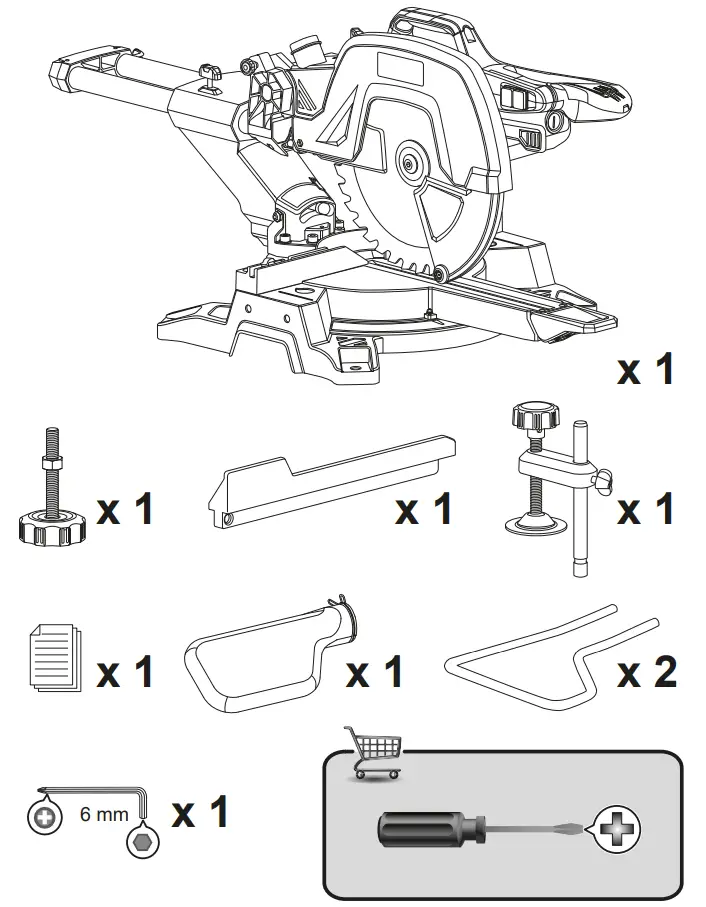 x 1

x 1

x 1

x 1

x 1

x 1

x 2

6 mm

x 1