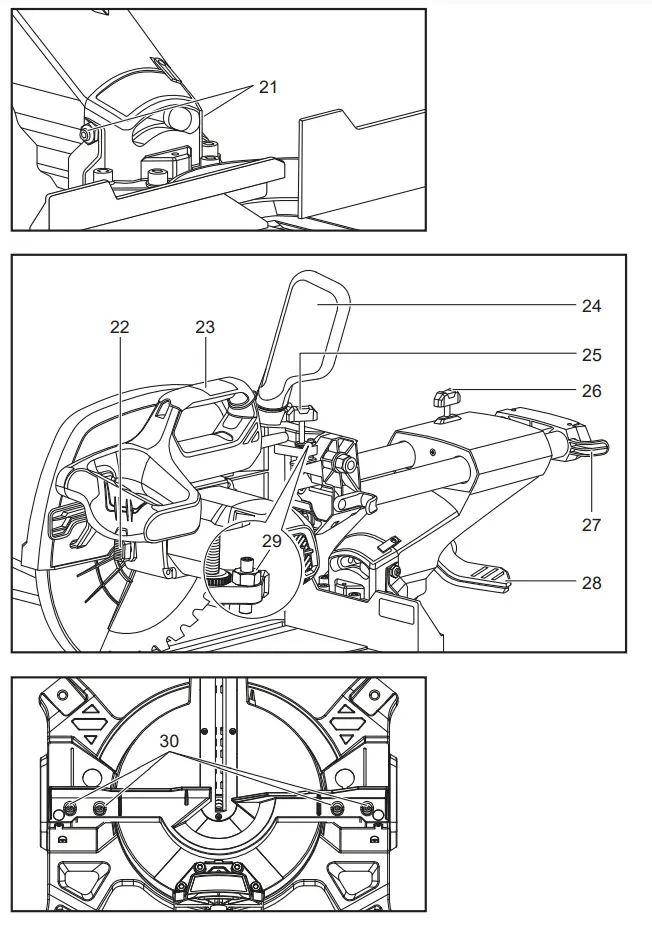 21

22
23
24
25
26
27
28
29

30