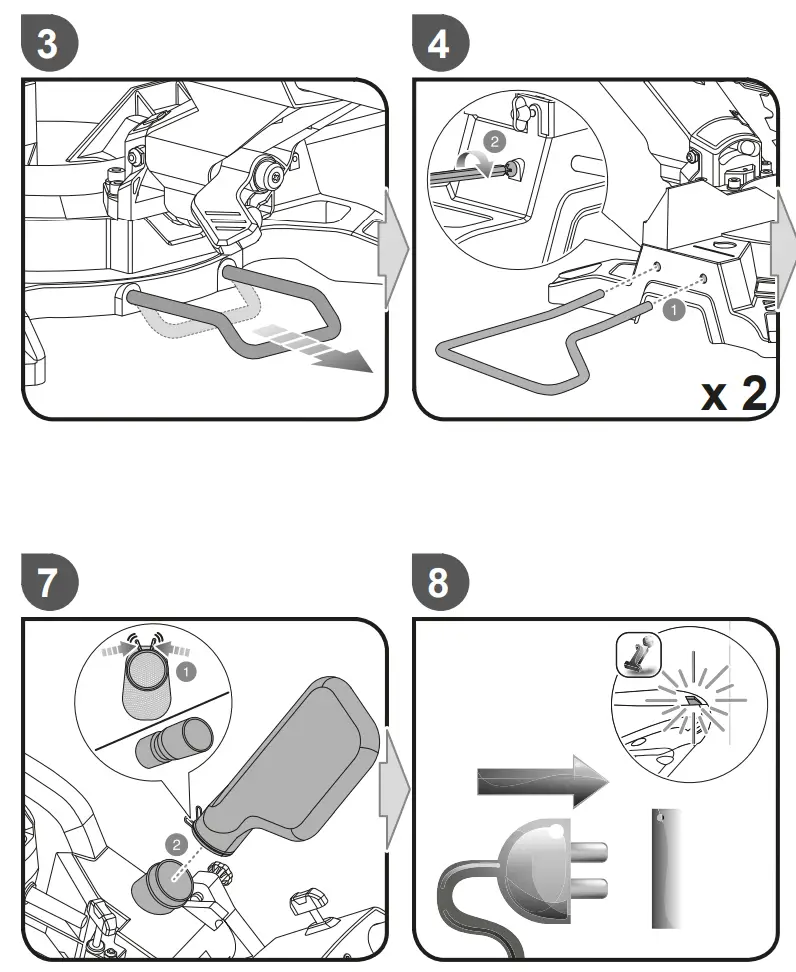 3

4

2

1

x 2

7

1

2

8