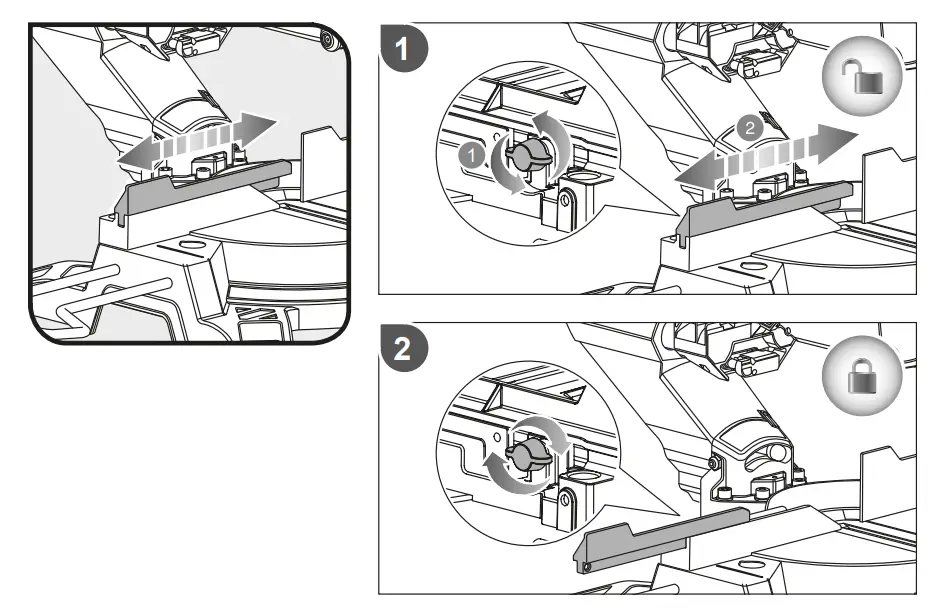 1

1

2

2