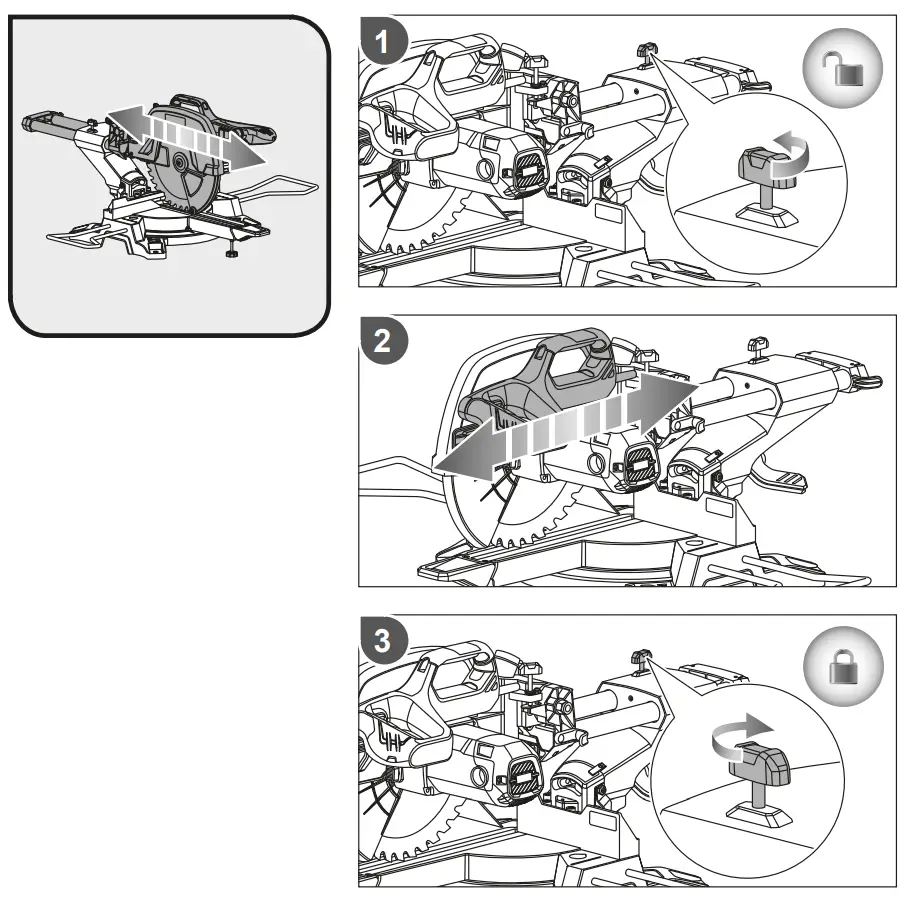 1

2

3