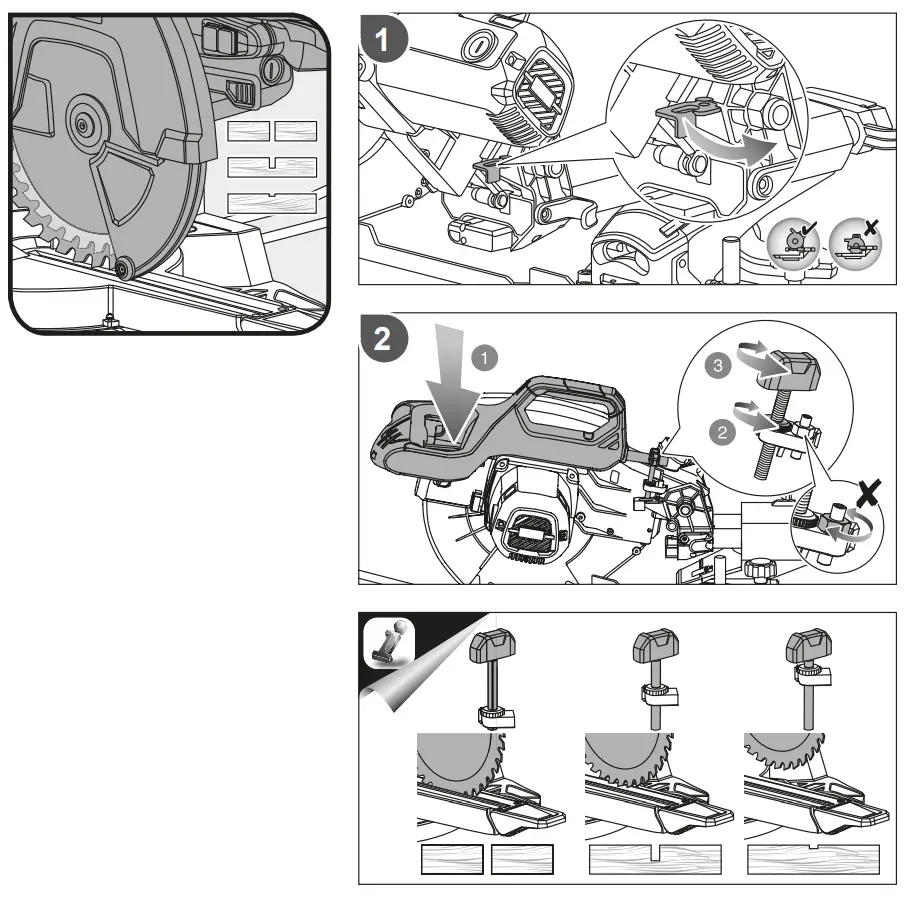 1

2

1

3

2