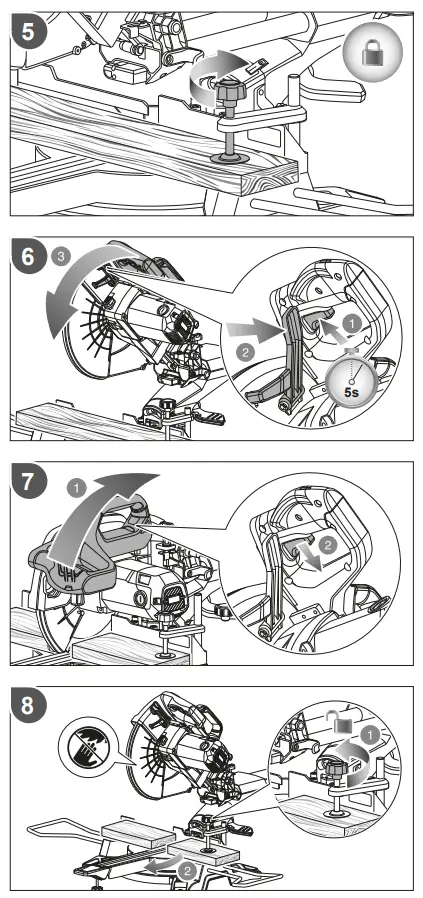 5

6
3
2
1
5s

7
1
2

8
1
2