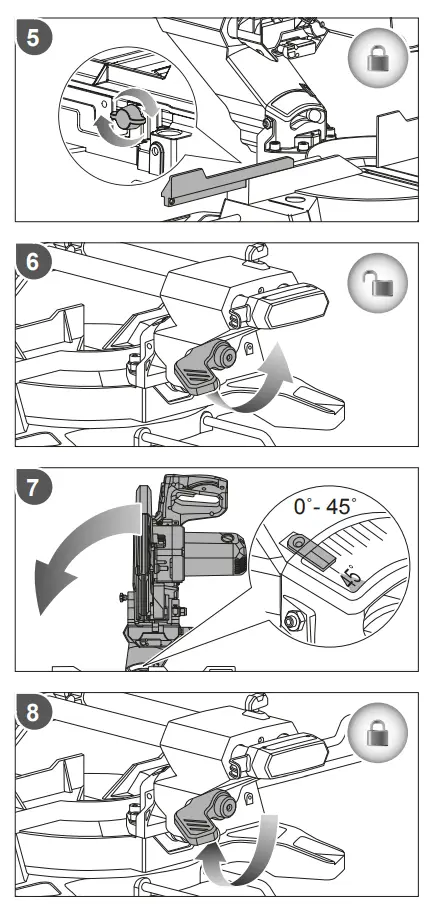 5

6

7

0° - 45°

45°

8