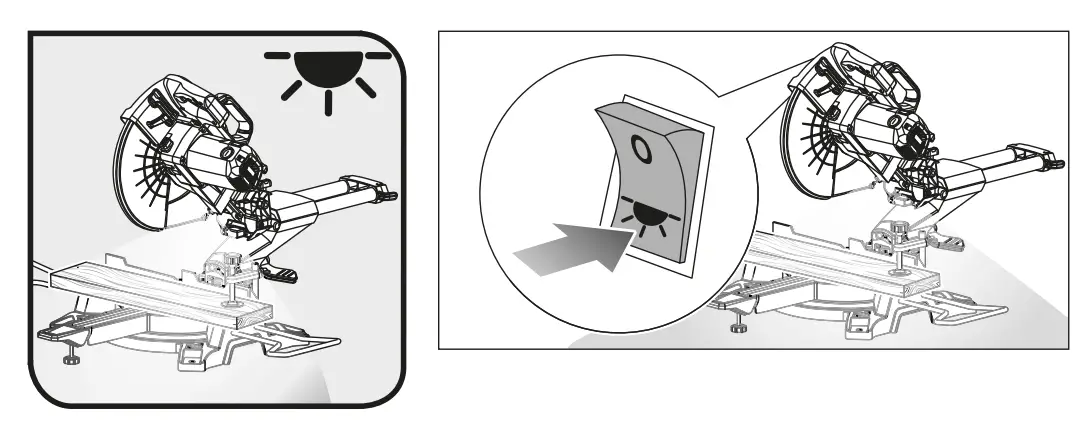 O