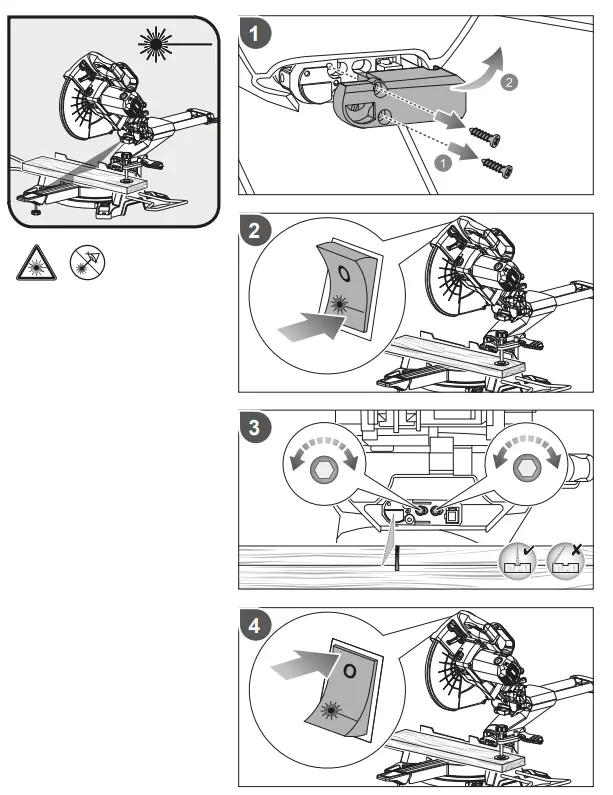 1
2
1
2
O
3
4
O