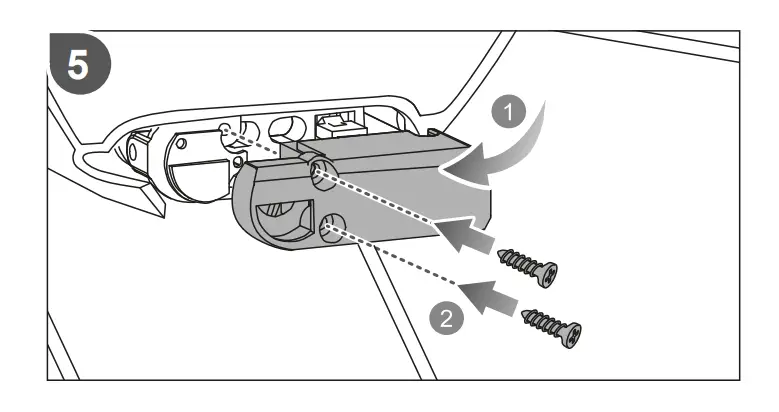 5

1

2