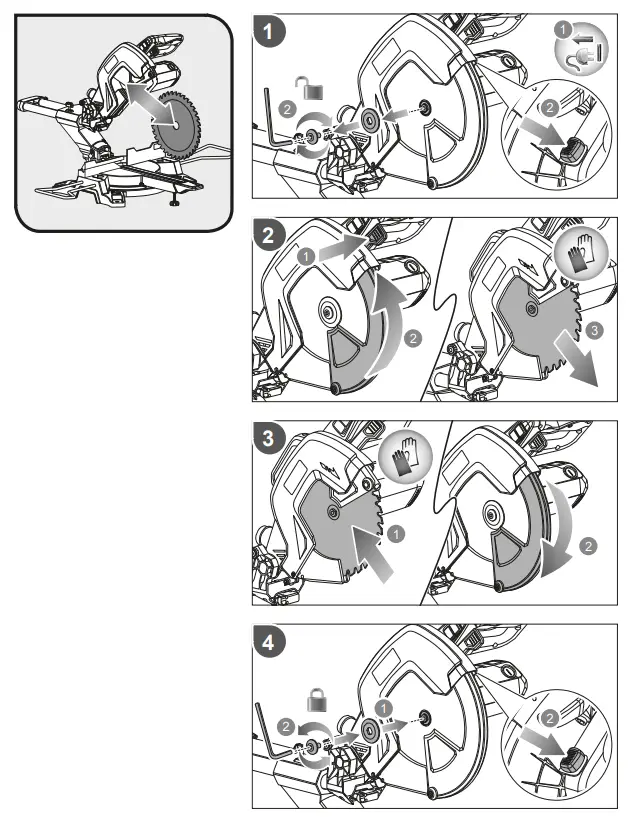 1
1
2
2
2
1
2
3
3
1
2
4
2
1
2