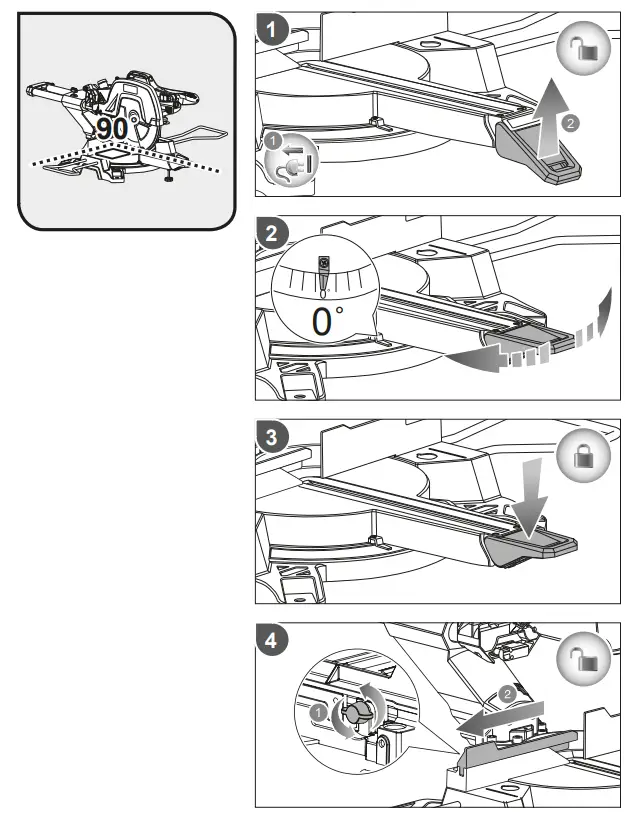 90°

1
1
2

2
0°

3

4
1
2